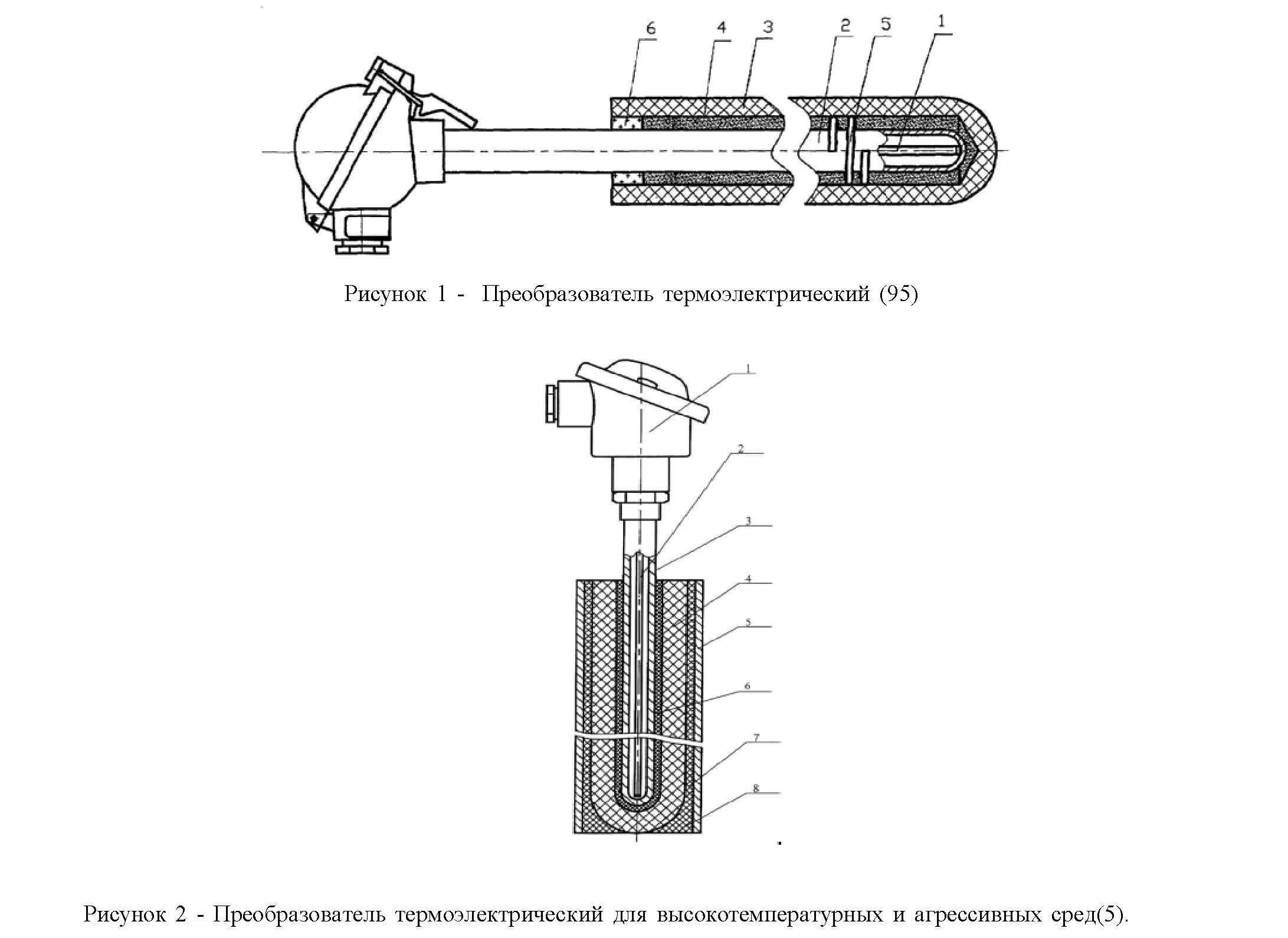 6 4 3 2 5 1

Рисунок 1 - Преобразователь термоэлектрический (95)

1
2
3
4
5
6
7
8

Рисунок 2 - Преобразователь термоэлектрический для высокотемпературных и агрессивных сред(5).